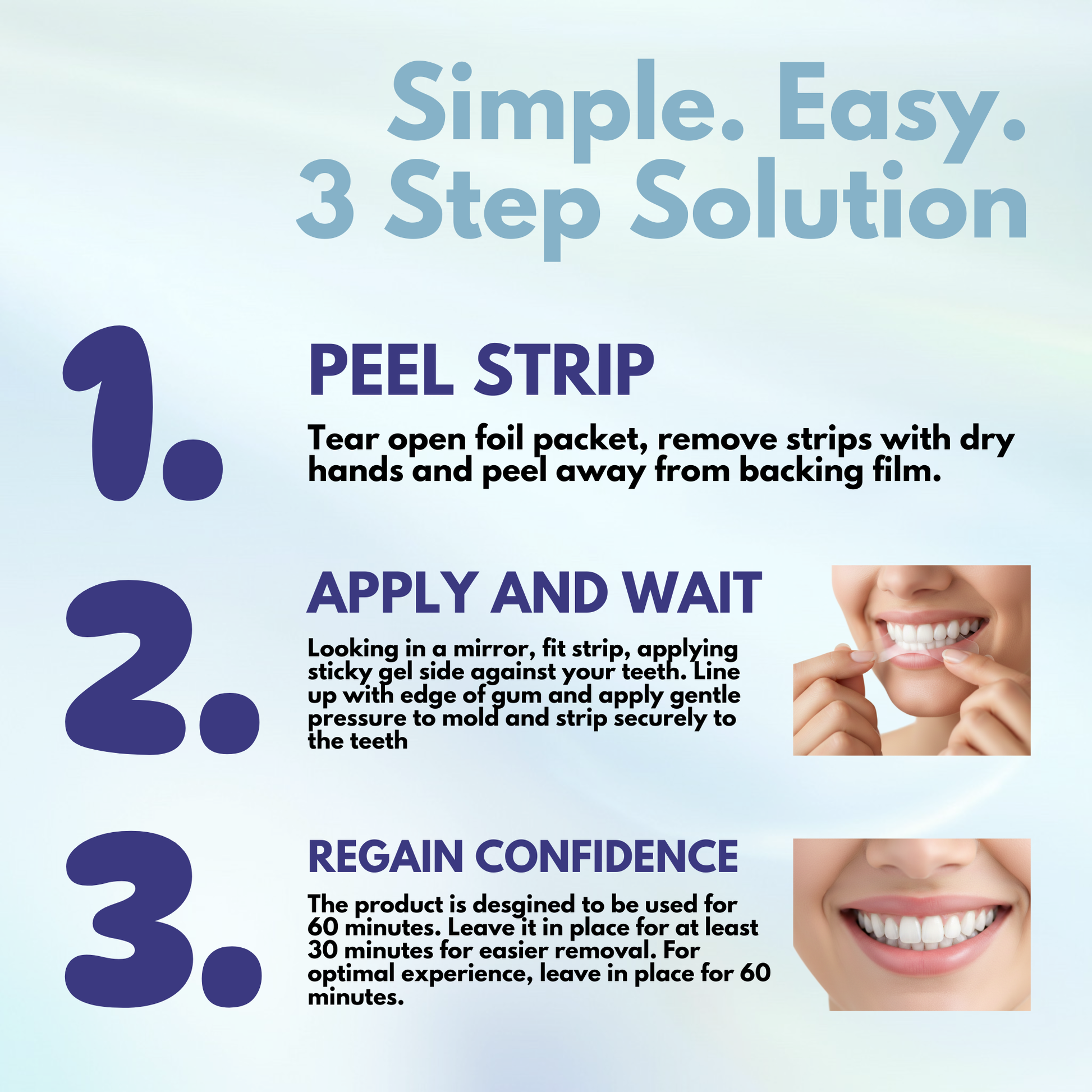 Simple. Easy.
3 Step Solution

1.

PEEL STRIP

Tear open foil packet, remove strips with dry hands and peel away from backing film.

2.

APPLY AND WAIT

Looking in a mirror, fit strip, applying sticky gel side against your teeth. Line up with edge of gum and apply gentle pressure to mold and strip securely to the teeth

3.

REGAIN CONFIDENCE

The product is desgined to be used for 60 minutes. Leave it in place for at least 30 minutes for easier removal. For optimal experience, leave in place for 60 minutes.