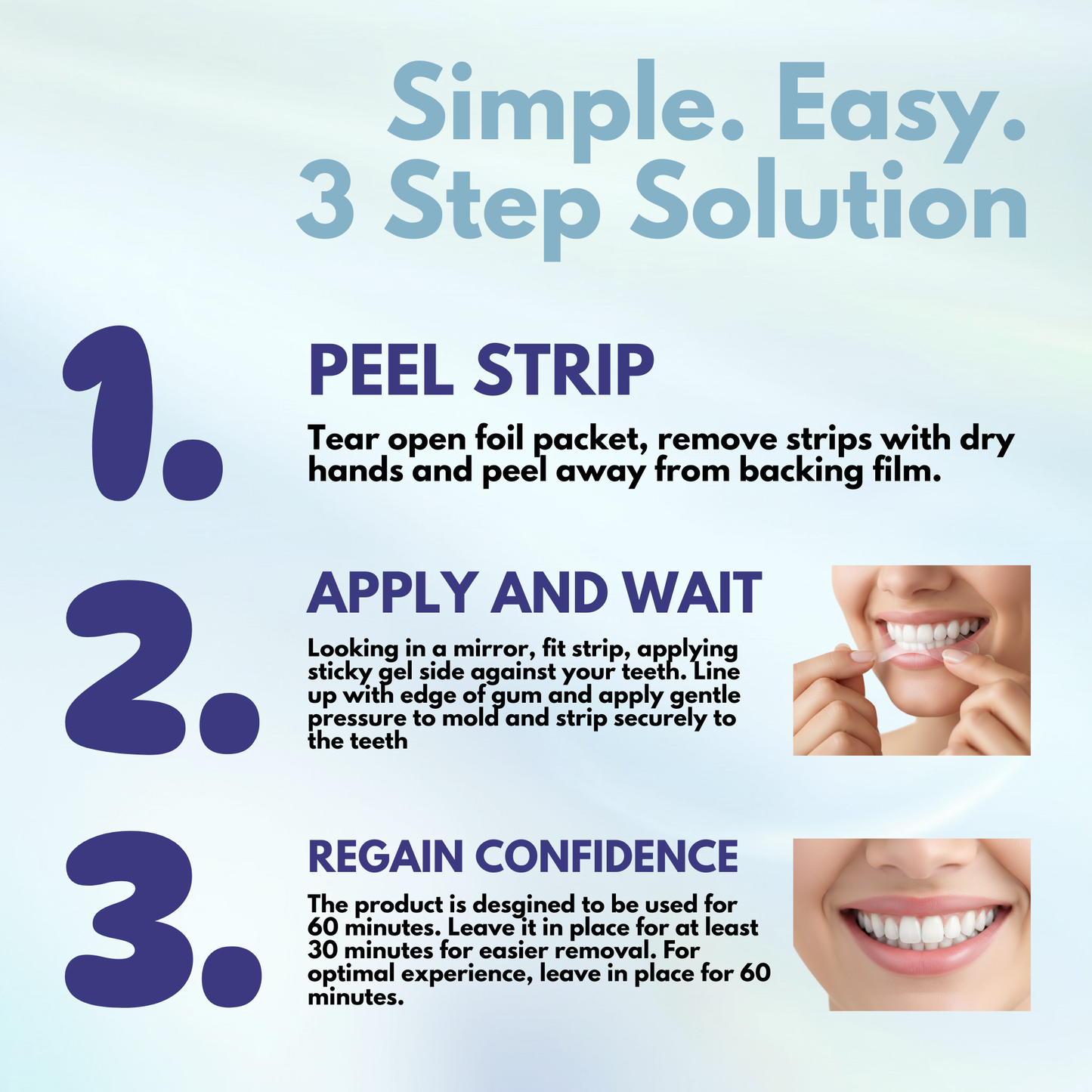 Simple. Easy.
3 Step Solution

1.

PEEL STRIP

Tear open foil packet, remove strips with dry hands and peel away from backing film.

2.

APPLY AND WAIT

Looking in a mirror, fit strip, applying sticky gel side against your teeth. Line up with edge of gum and apply gentle pressure to mold and strip securely to the teeth

3.

REGAIN CONFIDENCE

The product is desgined to be used for 60 minutes. Leave it in place for at least 30 minutes for easier removal. For optimal experience, leave in place for 60 minutes.